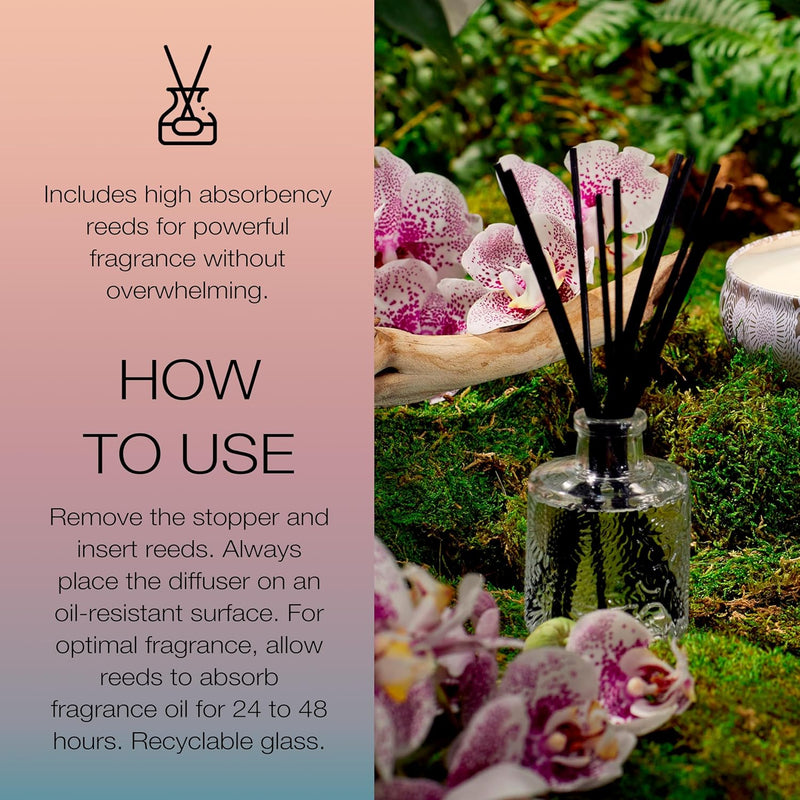 Includes high absorbency reeds for powerful fragrance without overwhelming.

HOW TO USE

Remove the stopper and insert reeds. Always place the diffuser on an oil-resistant surface. For optimal fragrance, allow reeds to absorb fragrance oil for 24 to 48 hours. Recyclable glass.