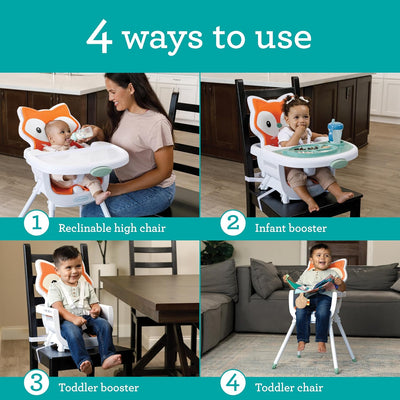 4 ways to use

1 Reclinable high chair

2 Infant booster

3 Toddler booster

4 Toddler chair