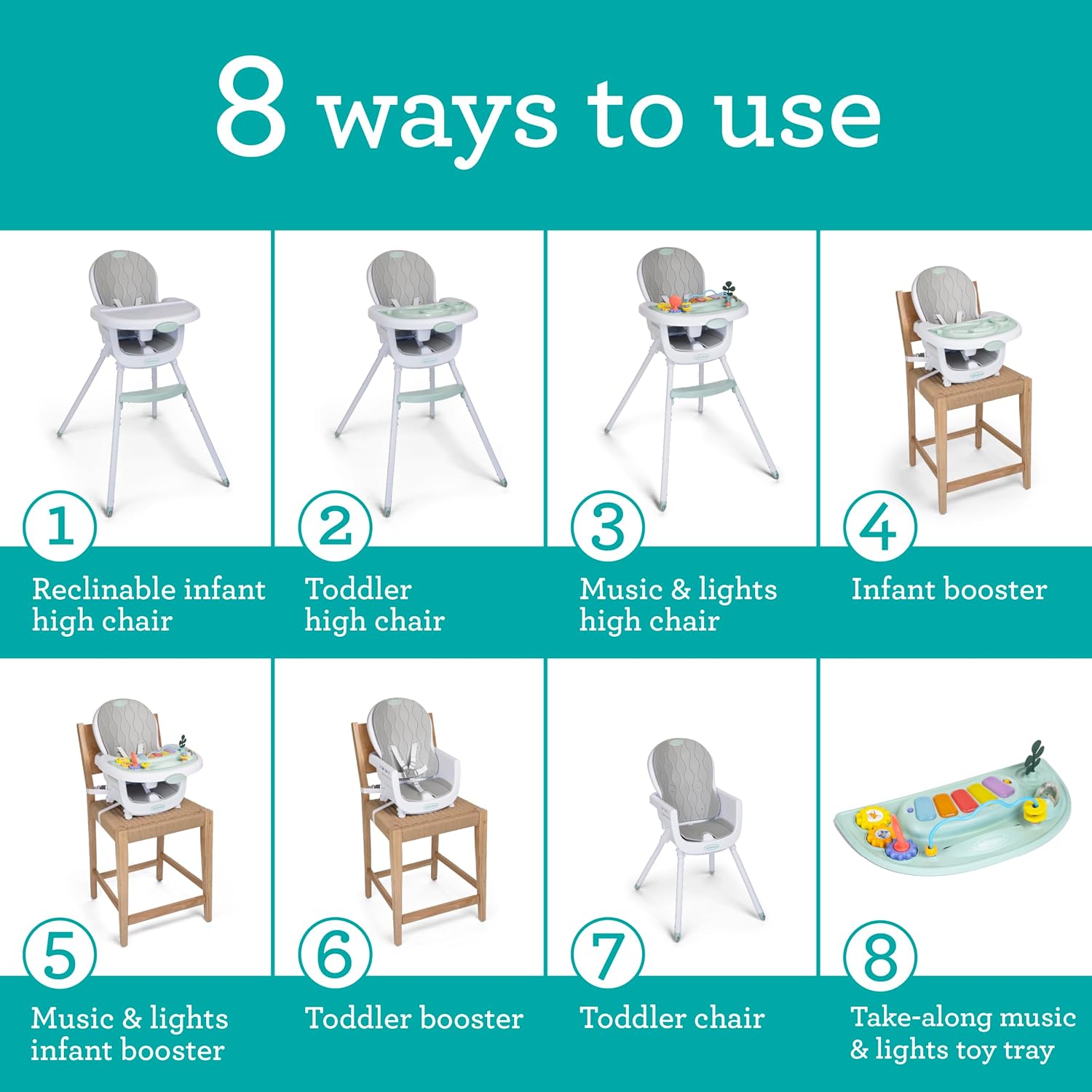 8 ways to use

1
Reclinable infant high chair

2
Toddler high chair

3
Music & lights high chair

4
Infant booster

5
Music & lights infant booster

6
Toddler booster

7
Toddler chair

8
Take-along music & lights toy tray