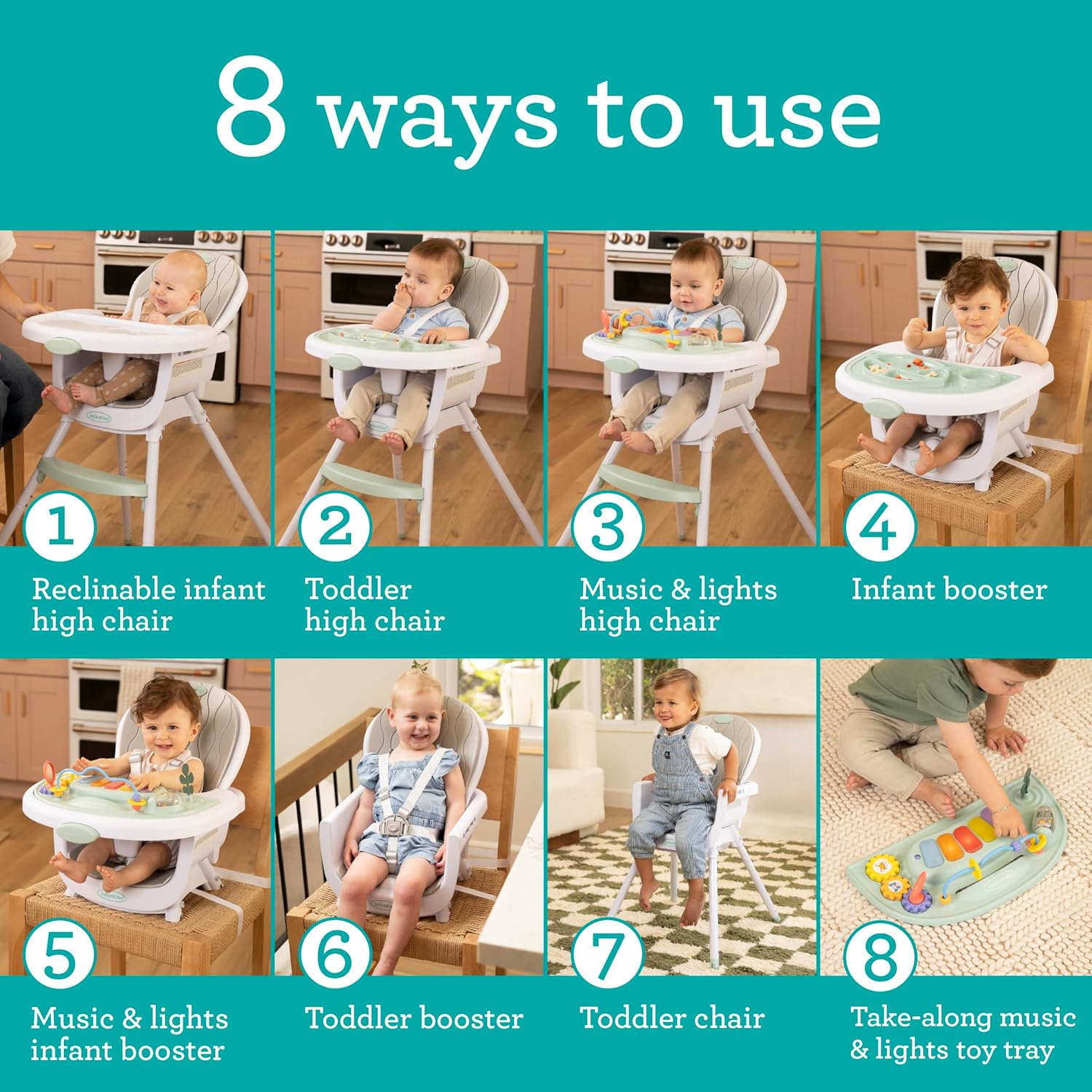 8 ways to use

1
Reclinable infant high chair

2
Toddler high chair

3
Music & lights high chair

4
Infant booster

5
Music & lights infant booster

6
Toddler booster

7
Toddler chair

8
Take-along music & lights toy tray